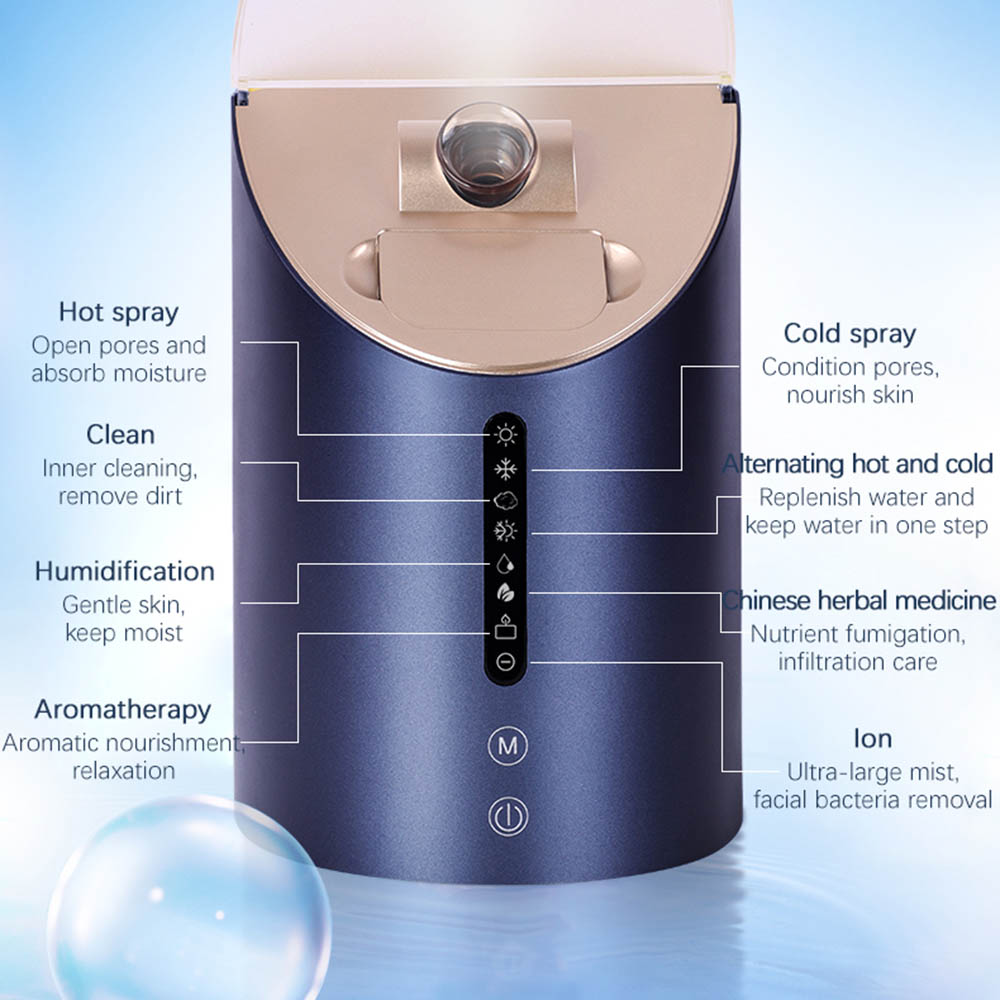 Hot spray
Open pores and absorb moisture

Clean
Inner cleaning, remove dirt

Humidification
Gentle skin, keep moist

Aromatherapy
Aromatic nourishment, relaxation

Cold spray
Condition pores, nourish skin

Alternating hot and cold
Replenish water and keep water in one step

Chinese herbal medicine
Nutrient fumigation, infiltration care

Ion
Ultra-large mist, facial bacteria removal

M